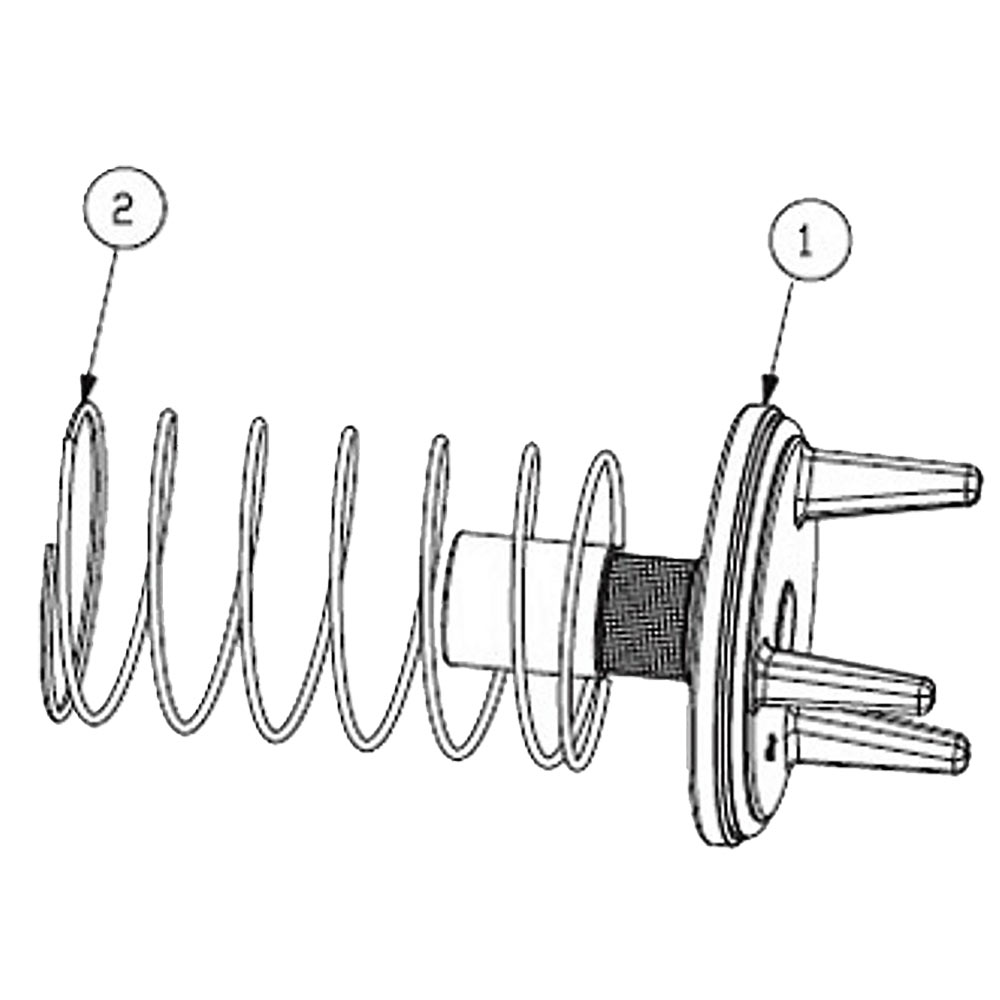 2

1