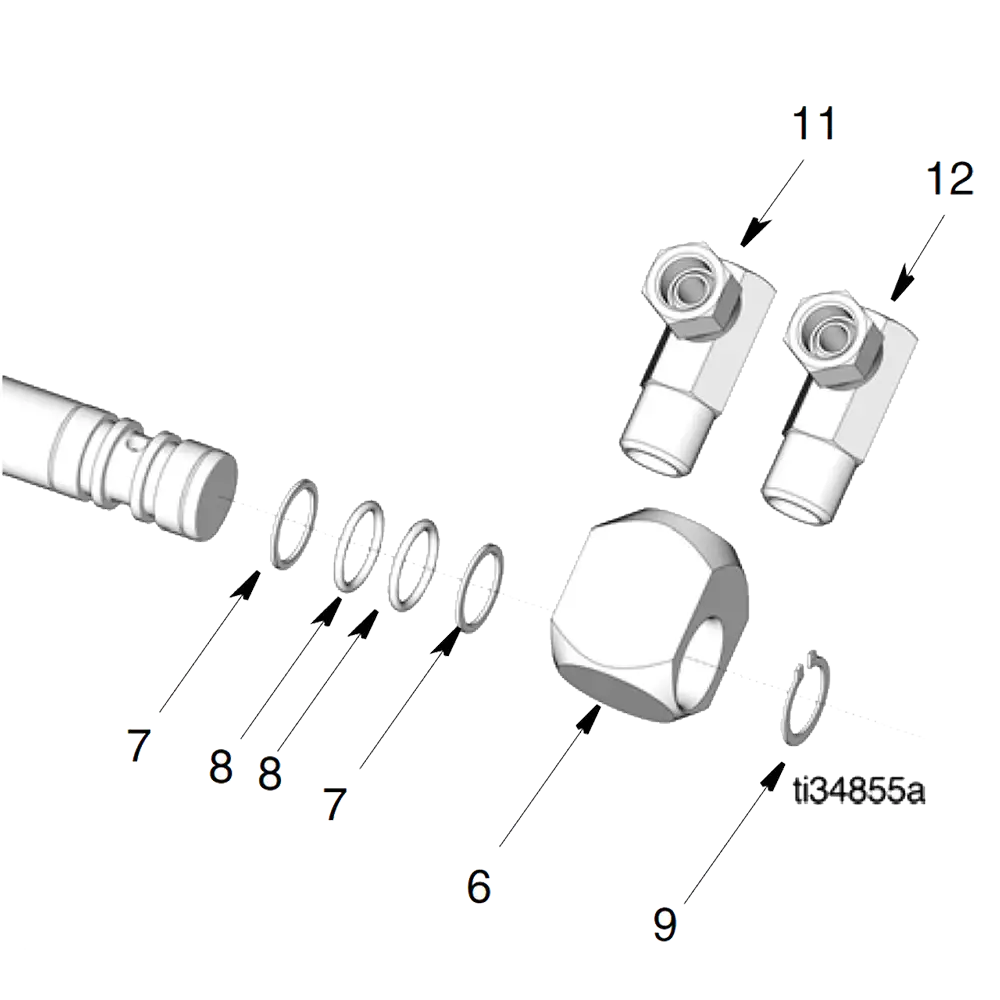 11
12
7
8
8
7
6
ti34855a
9