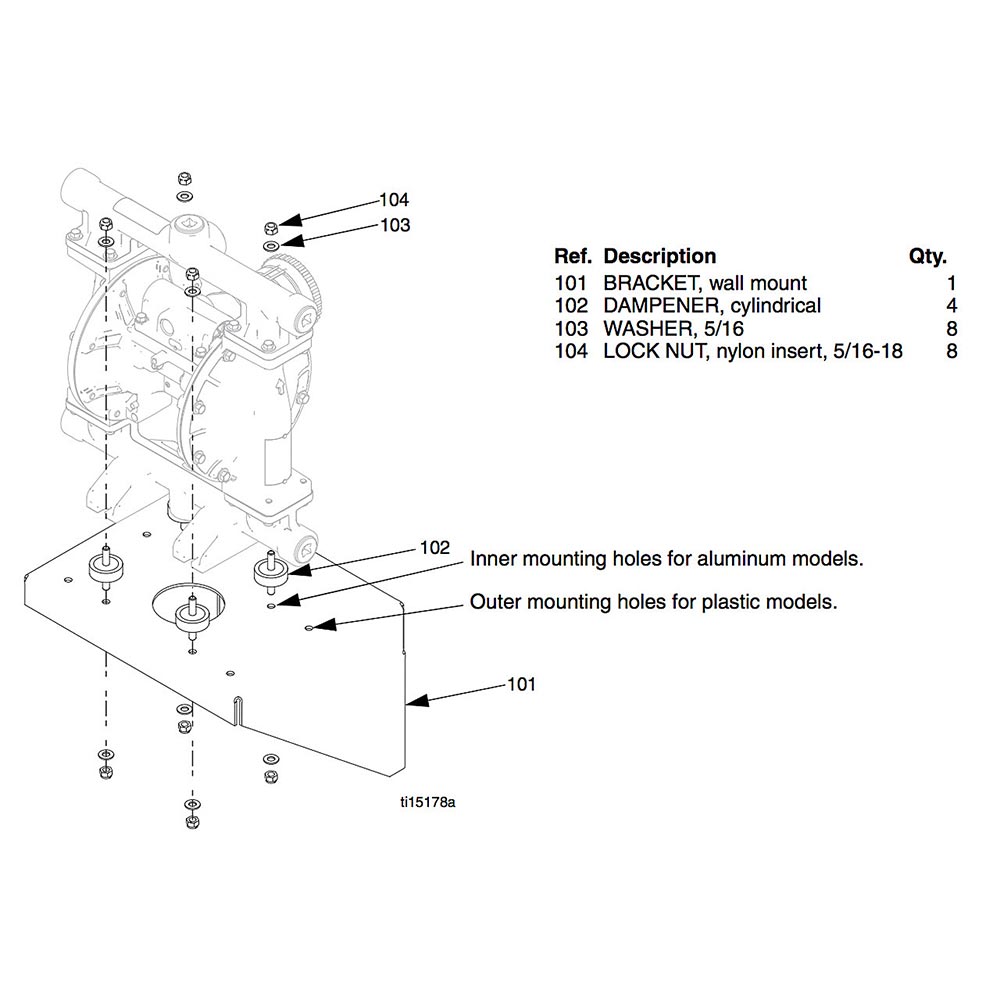 104
103

| Ref. | Description | Qty. |
|---|---|---|
| 101 | BRACKET, wall mount | 1 |
| 102 | DAMPENER, cylindrical | 4 |
| 103 | WASHER, 5/16 | 8 |
| 104 | LOCK NUT, nylon insert, 5/16-18 | 8 |

102
Inner mounting holes for aluminum models.
Outer mounting holes for plastic models.
101
ti15178a